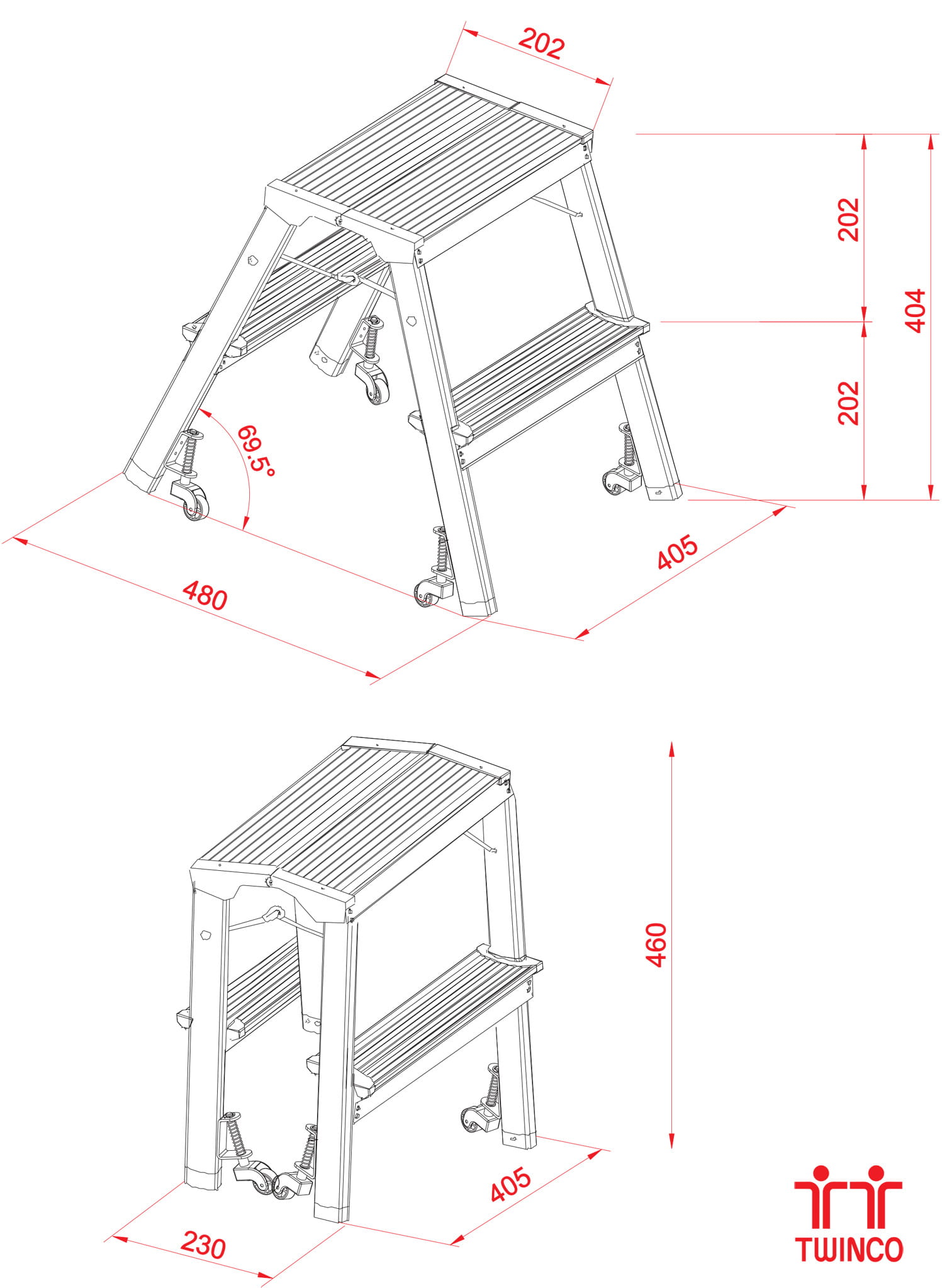 202

202

404

202

69.5°

405

480

460

405

230

TWINCO